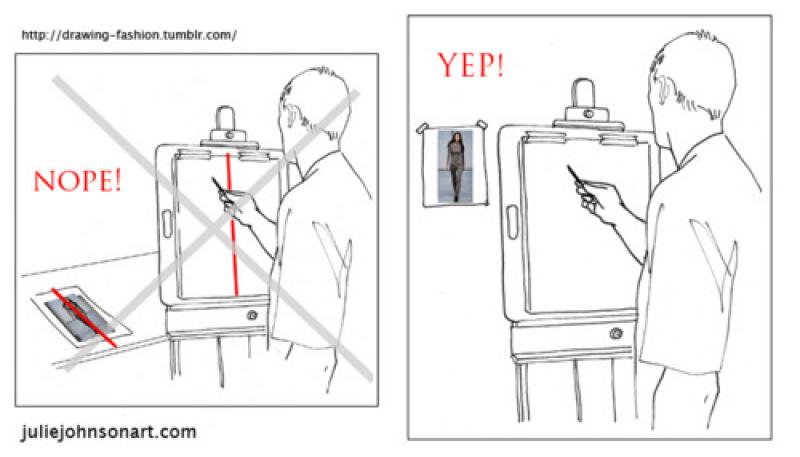 http://drawing-fashion.tumblr.com/

NOPE!

juliejohnsonart.com

YEP!